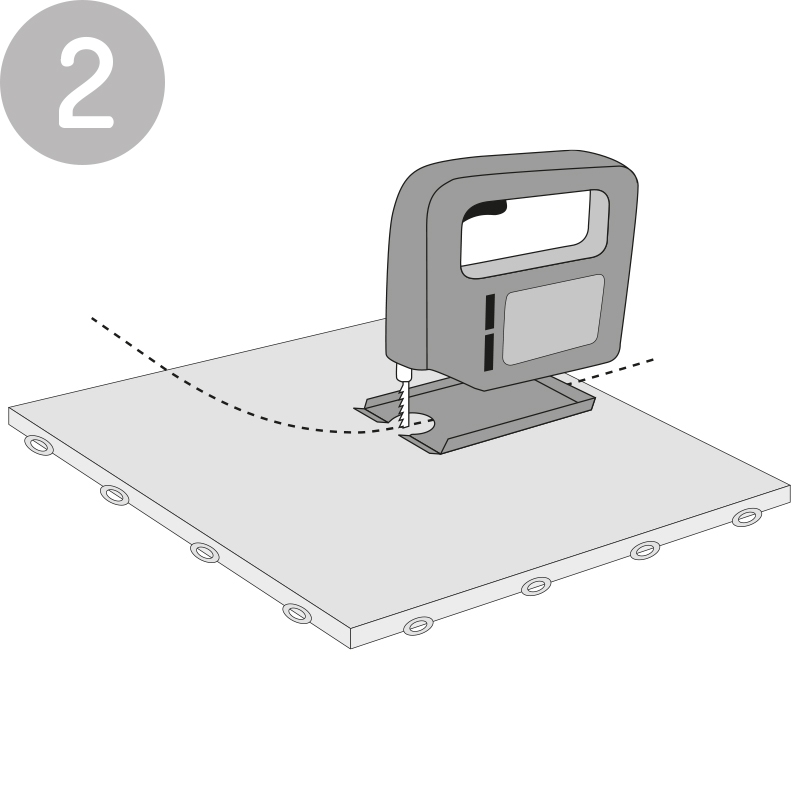 2